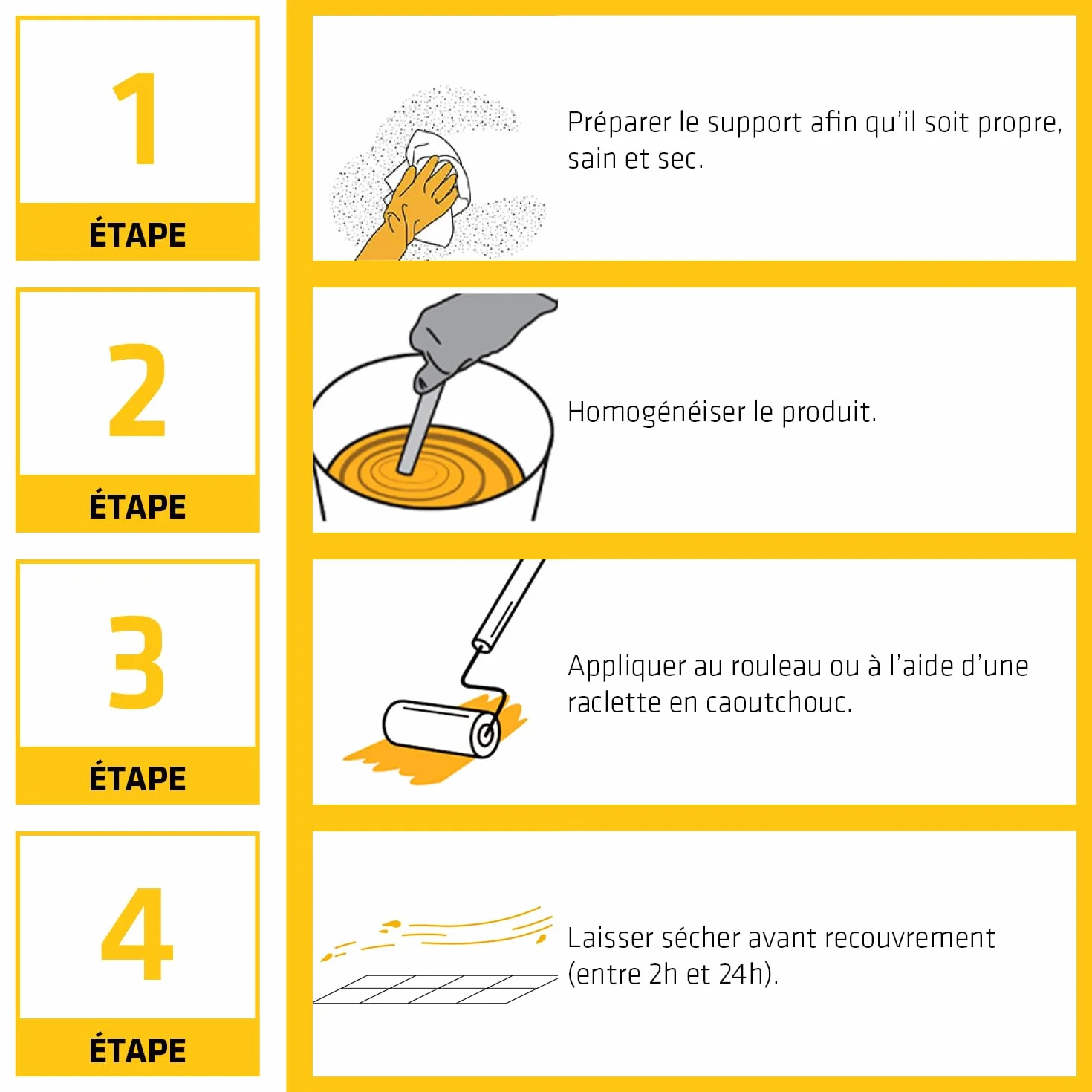 1
ÉTAPE

Préparer le support afin qu'il soit propre, sain et sec.

2
ÉTAPE

Homogénéiser le produit.

3
ÉTAPE

Appliquer au rouleau ou à l'aide d'une raclette en caoutchouc.

4
ÉTAPE

Laisser sécher avant recouvrement (entre 2h et 24h).