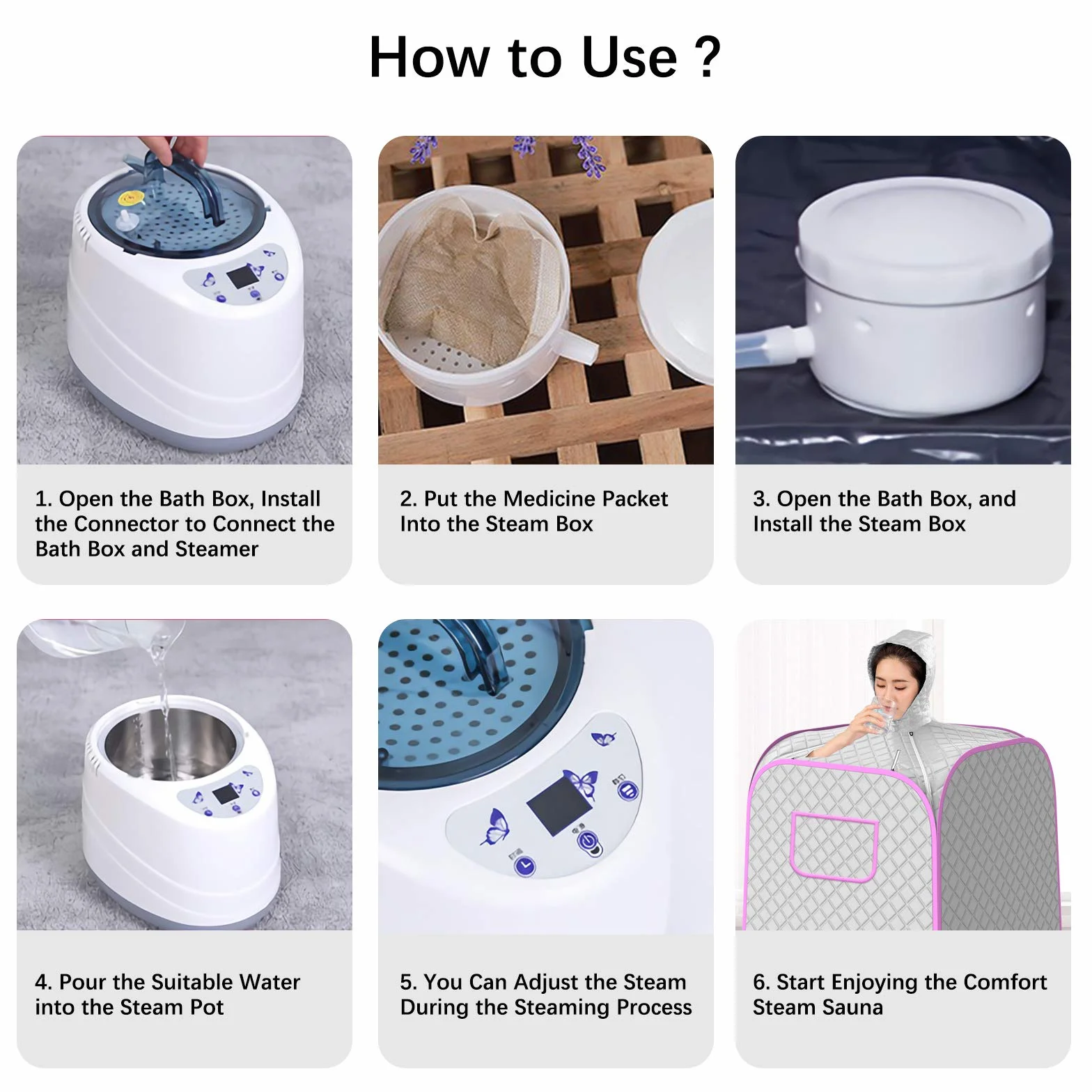 How to Use ?

1. Open the Bath Box, Install the Connector to Connect the Bath Box and Steamer

2. Put the Medicine Packet Into the Steam Box

3. Open the Bath Box, and Install the Steam Box

4. Pour the Suitable Water into the Steam Pot

5. You Can Adjust the Steam During the Steaming Process

6. Start Enjoying the Comfort Steam Sauna