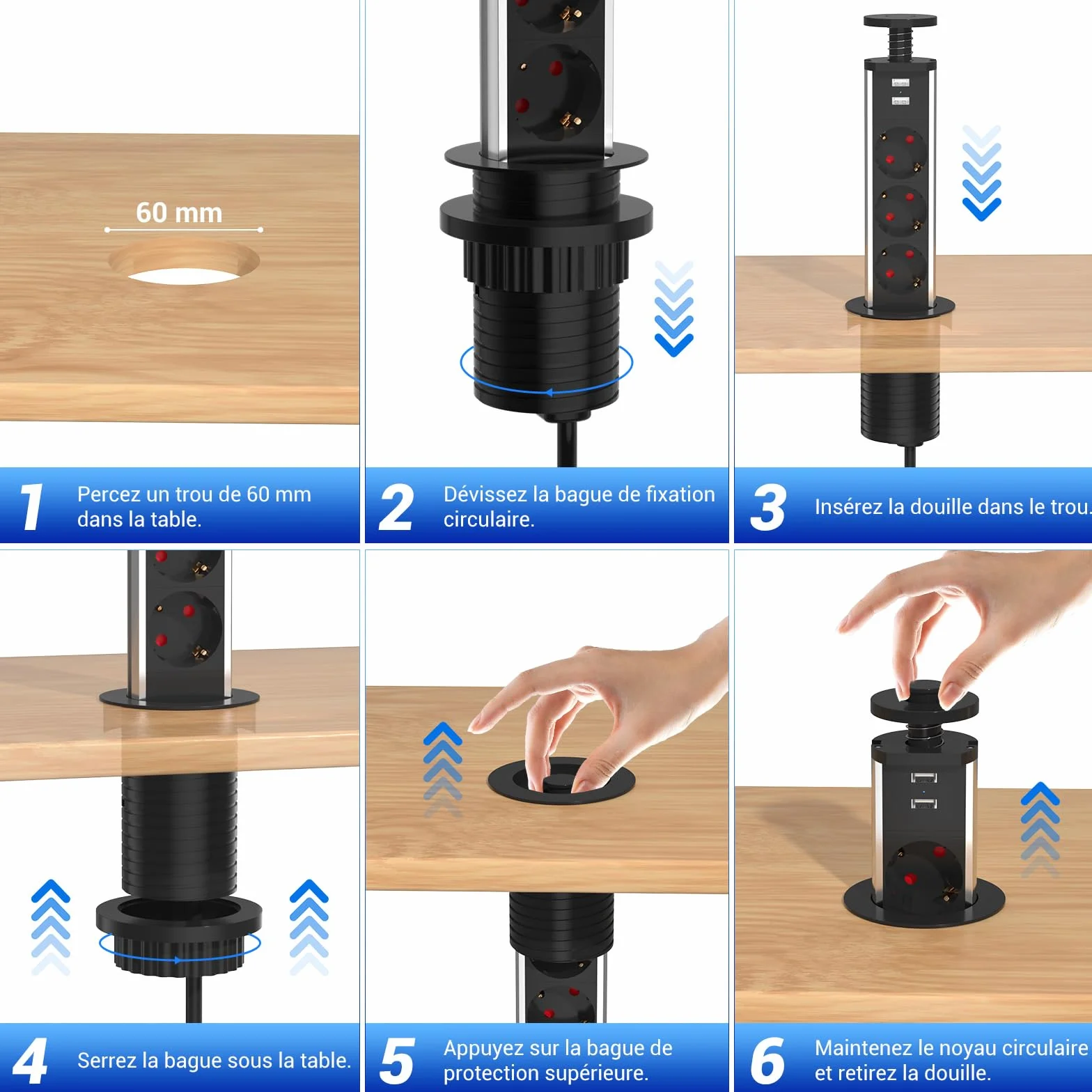 60 mm

1 Percez un trou de 60 mm dans la table.

2 Dévissez la bague de fixation circulaire.

3 Insérez la douille dans le trou.

4 Serrez la bague sous la table.

5 Appuyez sur la bague de protection supérieure.

6 Maintenez le noyau circulaire et retirez la douille.