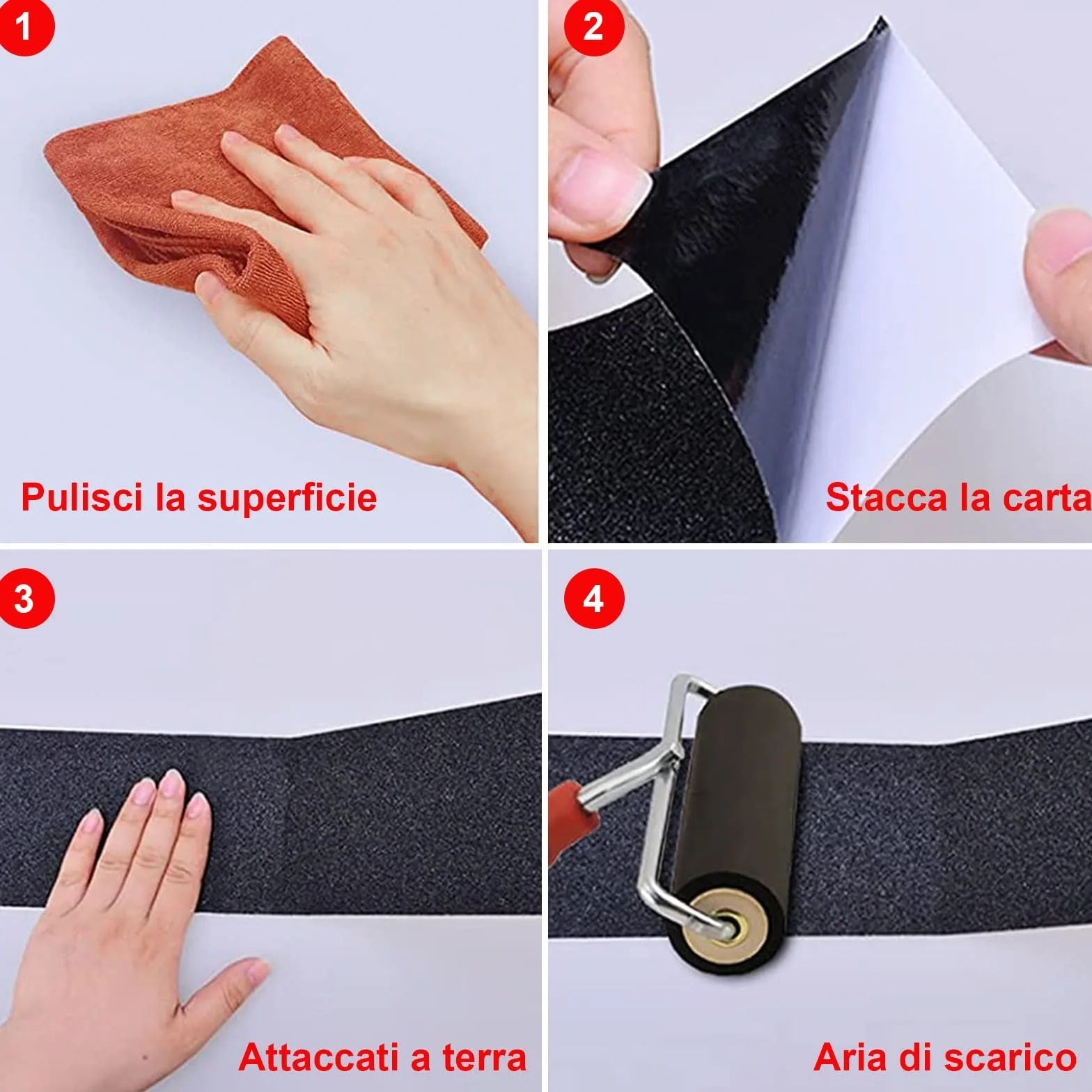 1

Pulisci la superficie

2

Stacca la carta

3

Attaccati a terra

4

Aria di scarico