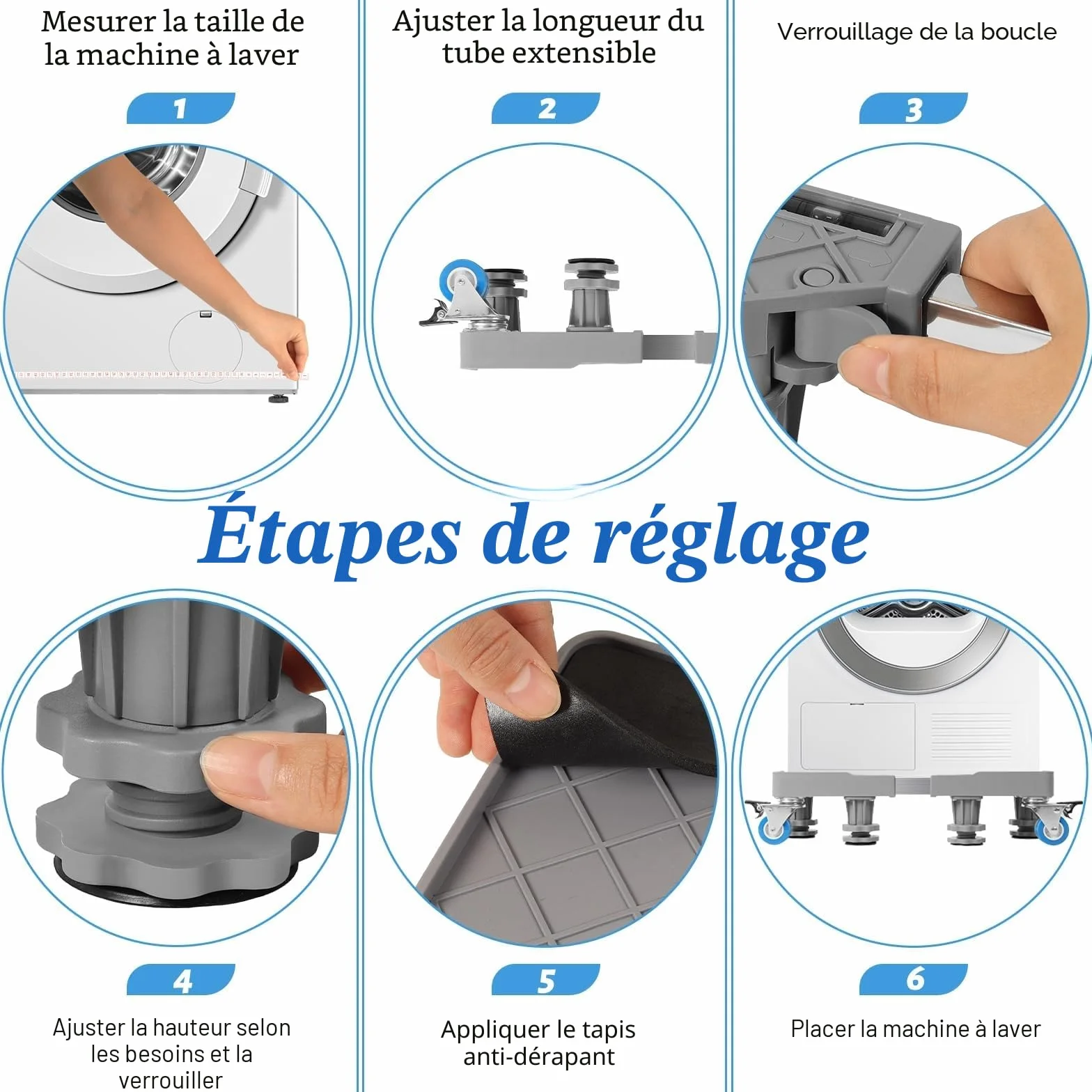 Mesurer la taille de la machine à laver

1

Ajuster la longueur du tube extensible

2

Verrouillage de la boucle

3

Étapes de réglage

4

Ajuster la hauteur selon les besoins et la verrouiller

5

Appliquer le tapis anti-dérapant

6

Placer la machine à laver