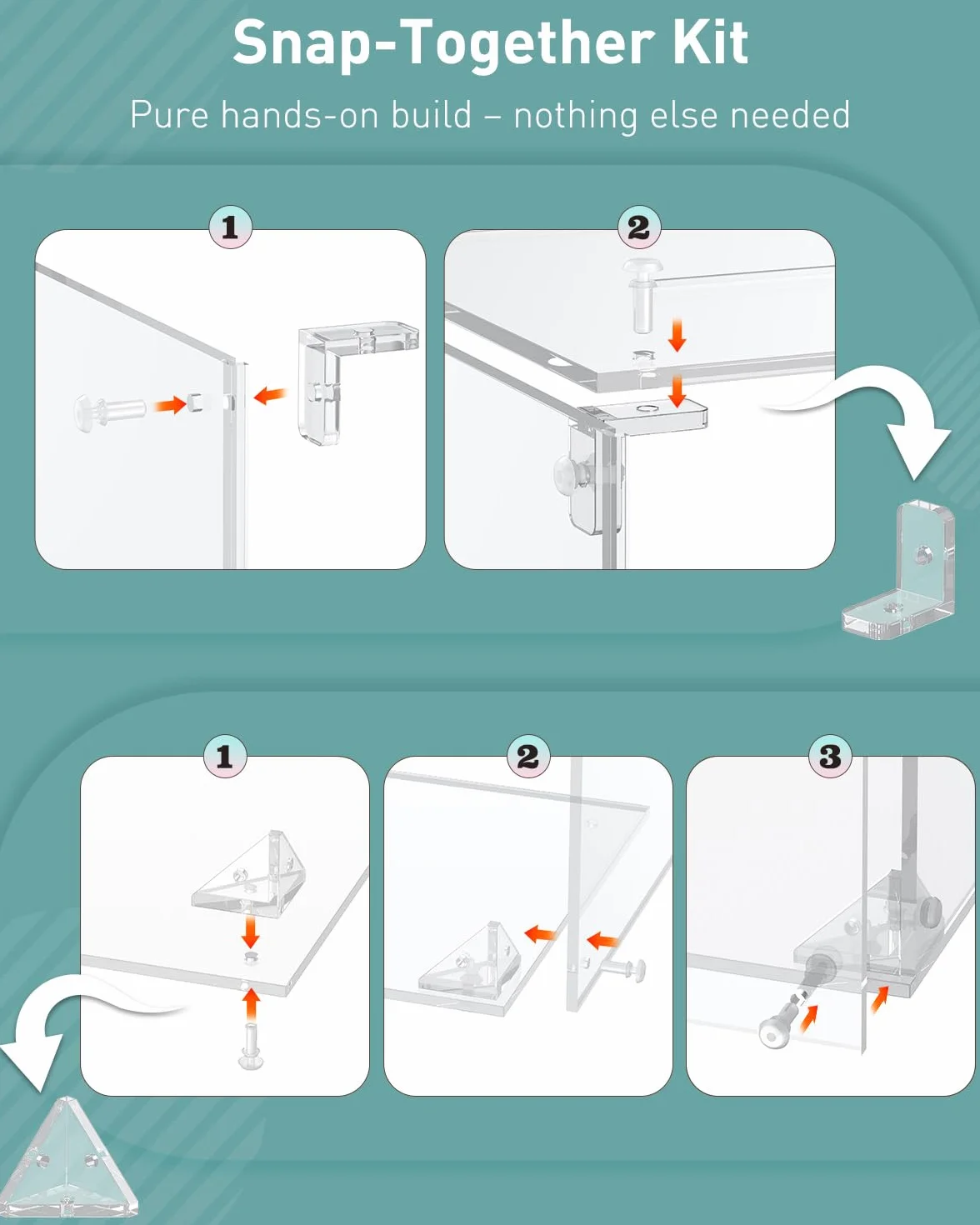 Snap-Together Kit
Pure hands-on build – nothing else needed

1

2

1

2

3